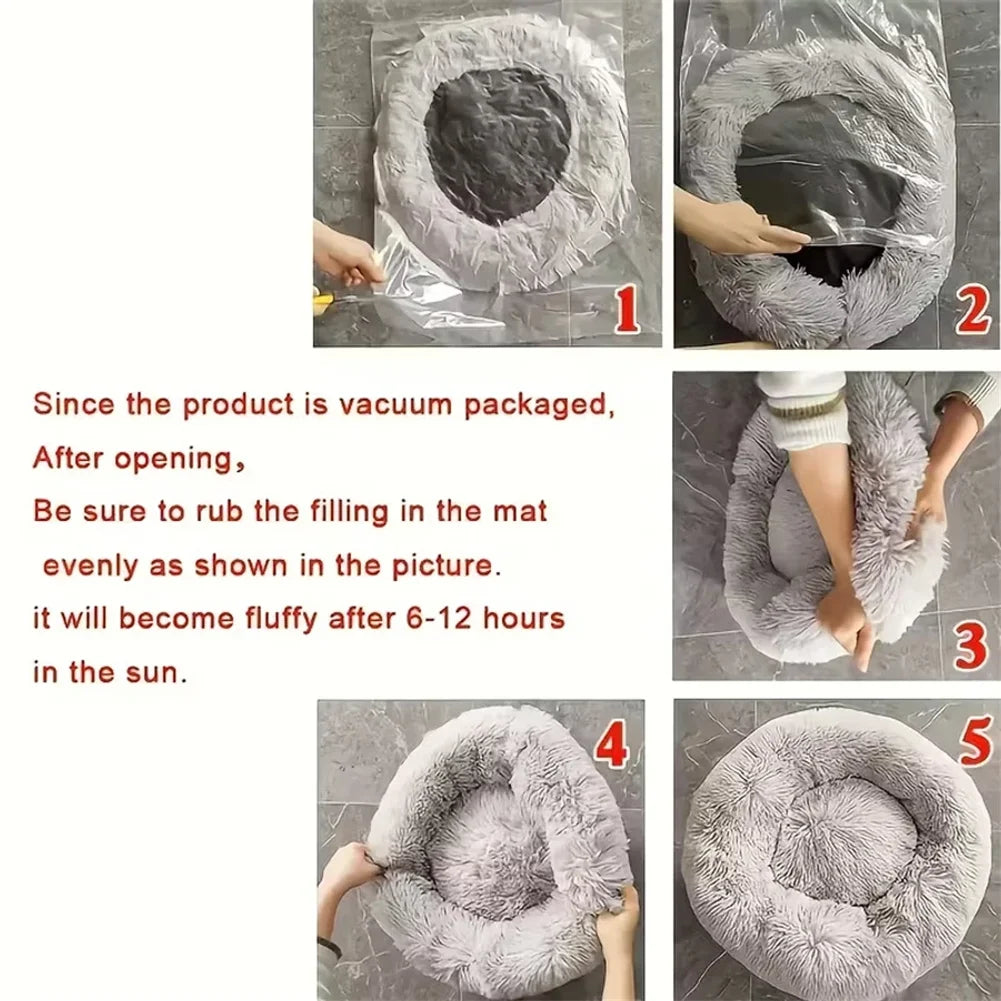 1

2

Since the product is vacuum packaged,
After opening,
Be sure to rub the filling in the mat
evenly as shown in the picture.
it will become fluffy after 6-12 hours
in the sun.

3

4

5