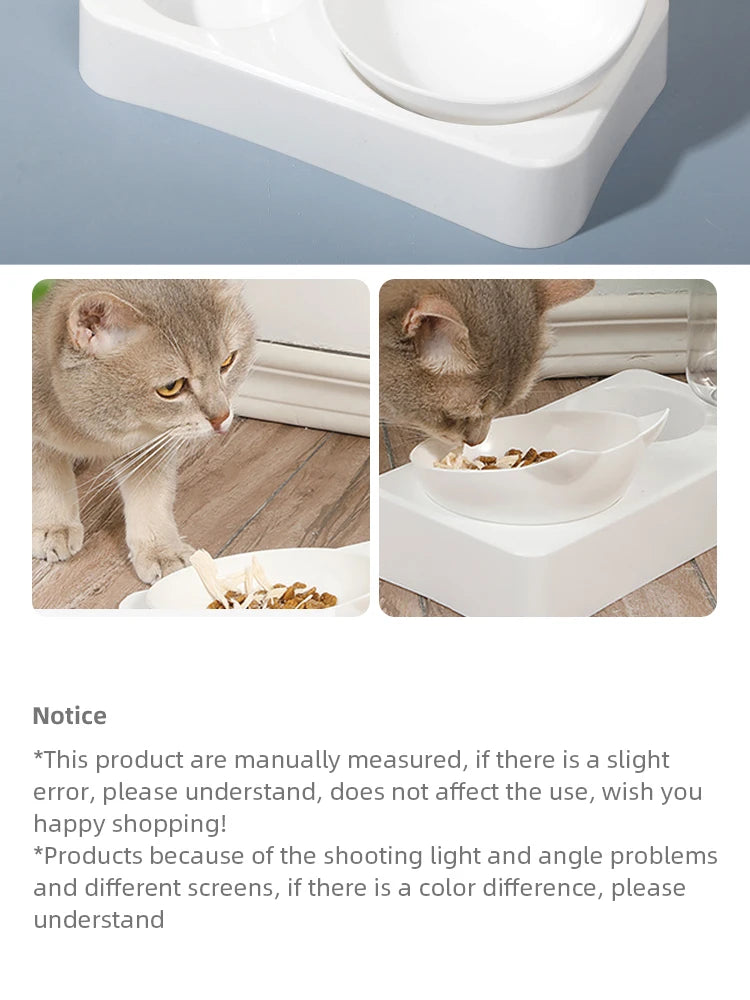 Notice

*This product are manually measured, if there is a slight error, please understand, does not affect the use, wish you happy shopping!
*Products because of the shooting light and angle problems and different screens, if there is a color difference, please understand